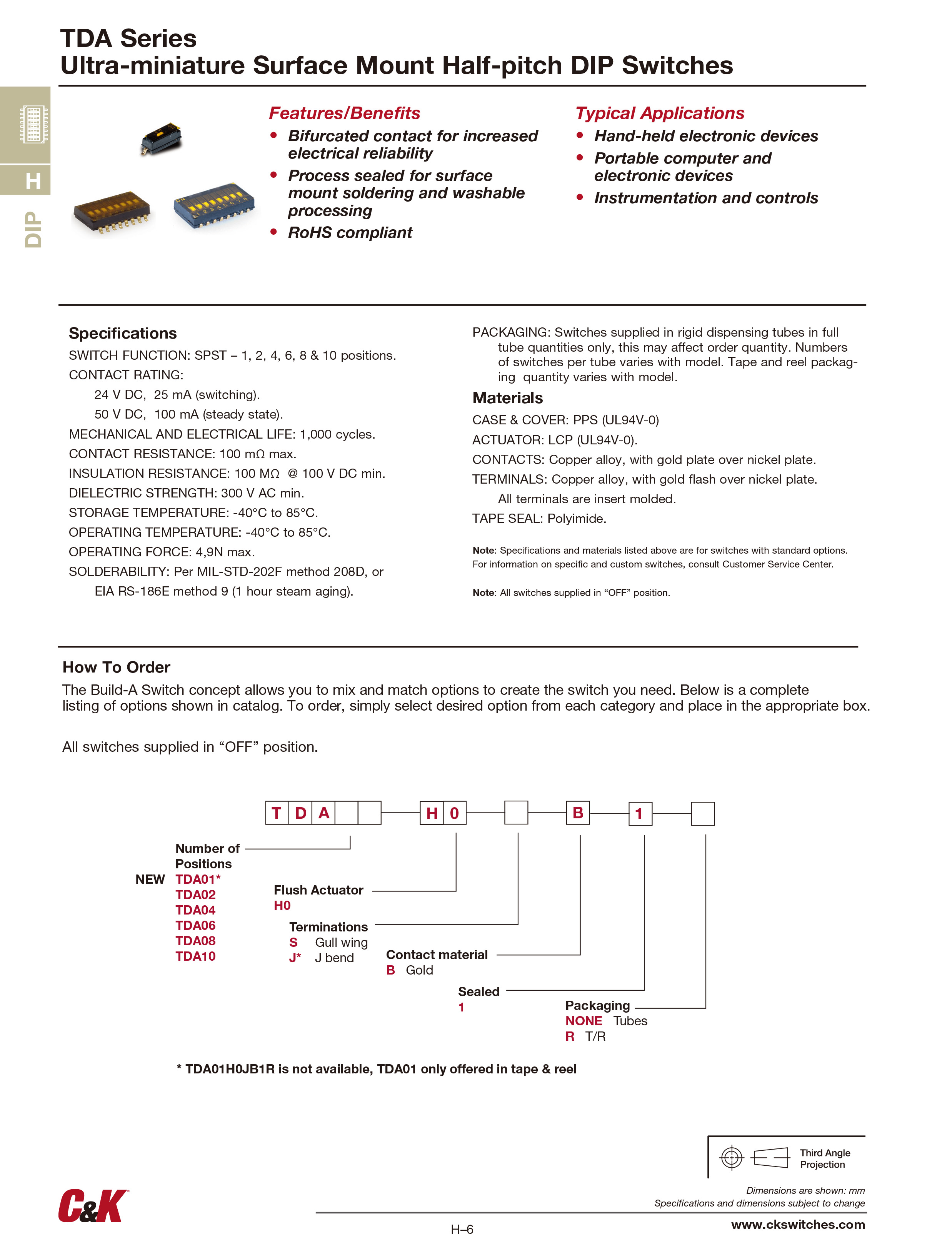 TDA Series
Ultra-miniature Surface Mount Half-pitch DIP Switches

H

DIP

Features/Benefits
• Bifurcated contact for increased electrical reliability
• Process sealed for surface mount soldering and washable processing
• RoHS compliant

Typical Applications
• Hand-held electronic devices
• Portable computer and electronic devices
• Instrumentation and controls

Specifications
SWITCH FUNCTION: SPST – 1, 2, 4, 6, 8 & 10 positions.
CONTACT RATING:
24 V DC, 25 mA (switching).
50 V DC, 100 mA (steady state).
MECHANICAL AND ELECTRICAL LIFE: 1,000 cycles.
CONTACT RESISTANCE: 100 mΩ max.
INSULATION RESISTANCE: 100 MΩ @ 100 V DC min.
DIELECTRIC STRENGTH: 300 V AC min.
STORAGE TEMPERATURE: -40°C to 85°C.
OPERATING TEMPERATURE: -40°C to 85°C.
OPERATING FORCE: 4,9N max.
SOLDERABILITY: Per MIL-STD-202F method 208D, or EIA RS-186E method 9 (1 hour steam aging).

PACKAGING: Switches supplied in rigid dispensing tubes in full tube quantities only, this may affect order quantity. Numbers of switches per tube varies with model. Tape and reel packaging quantity varies with model.

Materials
CASE & COVER: PPS (UL94V-0)
ACTUATOR: LCP (UL94V-0).
CONTACTS: Copper alloy, with gold plate over nickel plate.
TERMINALS: Copper alloy, with gold flash over nickel plate. All terminals are insert molded.
TAPE SEAL: Polyimide.

Note: Specifications and materials listed above are for switches with standard options. For information on specific and custom switches, consult Customer Service Center.

Note: All switches supplied in “OFF” position.

How To Order
The Build-A Switch concept allows you to mix and match options to create the switch you need. Below is a complete listing of options shown in catalog. To order, simply select desired option from each category and place in the appropriate box.

All switches supplied in “OFF” position.

T D A H 0 B 1

Number of Positions
NEW TDA01*
TDA02
TDA04
TDA06
TDA08
TDA10

Flush Actuator
H0

Terminations
S Gull wing
J* J bend

Contact material
B Gold

Sealed
1

Packaging
NONE Tubes
R T/R

* TDA01H0JB1R is not available, TDA01 only offered in tape & reel

Third Angle Projection

Dimensions are shown: mm
Specifications and dimensions subject to change

C&K

H–6

www.ckswitches.com