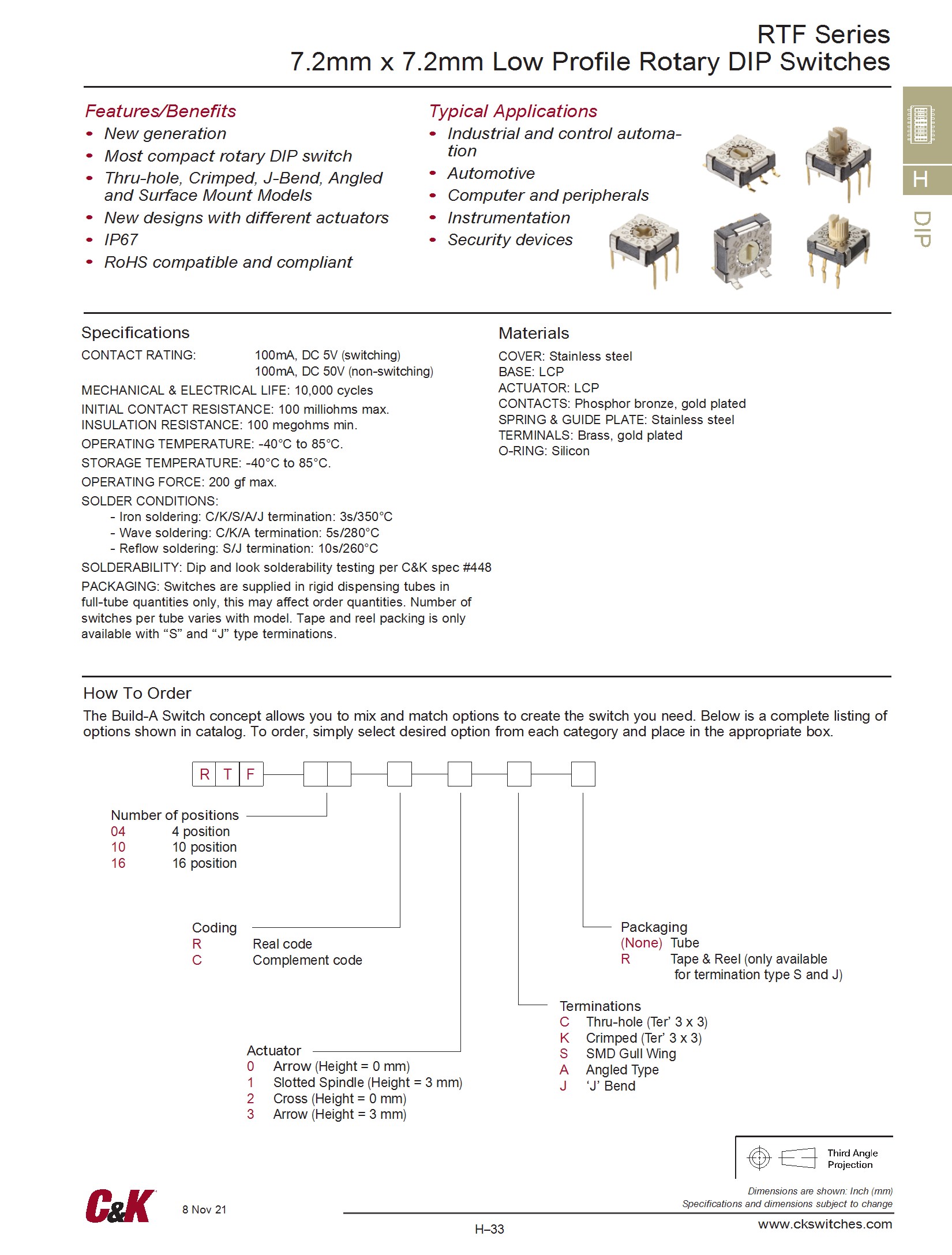 RTF Series
7.2mm x 7.2mm Low Profile Rotary DIP Switches

H
DIP

Features/Benefits
• New generation
• Most compact rotary DIP switch
• Thru-hole, Crimped, J-Bend, Angled and Surface Mount Models
• New designs with different actuators
• IP67
• RoHS compatible and compliant

Typical Applications
• Industrial and control automation
• Automotive
• Computer and peripherals
• Instrumentation
• Security devices

Specifications
CONTACT RATING: 100mA, DC 5V (switching)
100mA, DC 50V (non-switching)
MECHANICAL & ELECTRICAL LIFE: 10,000 cycles
INITIAL CONTACT RESISTANCE: 100 milliohms max.
INSULATION RESISTANCE: 100 megohms min.
OPERATING TEMPERATURE: -40°C to 85°C.
STORAGE TEMPERATURE: -40°C to 85°C.
OPERATING FORCE: 200 gf max.
SOLDER CONDITIONS:
- Iron soldering: C/K/S/A/J termination: 3s/350°C
- Wave soldering: C/K/A termination: 5s/280°C
- Reflow soldering: S/J termination: 10s/260°C
SOLDERABILITY: Dip and look solderability testing per C&K spec #448
PACKAGING: Switches are supplied in rigid dispensing tubes in full-tube quantities only, this may affect order quantities. Number of switches per tube varies with model. Tape and reel packing is only available with “S” and “J” type terminations.

Materials
COVER: Stainless steel
BASE: LCP
ACTUATOR: LCP
CONTACTS: Phosphor bronze, gold plated
SPRING & GUIDE PLATE: Stainless steel
TERMINALS: Brass, gold plated
O-RING: Silicon

How To Order
The Build-A Switch concept allows you to mix and match options to create the switch you need. Below is a complete listing of options shown in catalog. To order, simply select desired option from each category and place in the appropriate box.

R T F

Number of positions
04 4 position
10 10 position
16 16 position

Coding
R Real code
C Complement code

Actuator
0 Arrow (Height = 0 mm)
1 Slotted Spindle (Height = 3 mm)
2 Cross (Height = 0 mm)
3 Arrow (Height = 3 mm)

Terminations
C Thru-hole (Ter’ 3 x 3)
K Crimped (Ter’ 3 x 3)
S SMD Gull Wing
A Angled Type
J ‘J’ Bend

Packaging
(None) Tube
R Tape & Reel (only available for termination type S and J)

Third Angle Projection

Dimensions are shown: Inch (mm)
Specifications and dimensions subject to change

C&K 8 Nov 21
H–33
www.ckswitches.com